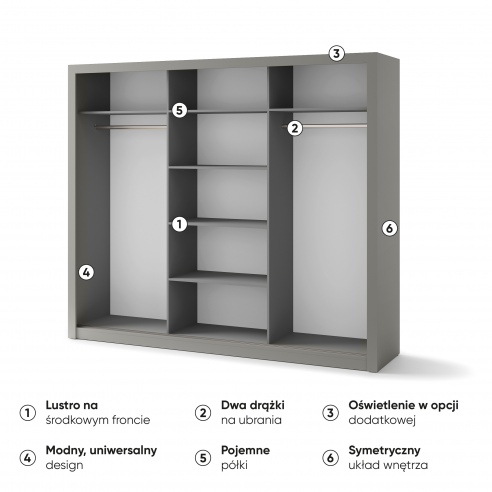 3

5

2

1

6

4

1 Lustro na środkowym froncie

2 Dwa drążki na ubrania

3 Oświetlenie w opcji dodatkowej

4 Modny, uniwersalny design

5 Pojemne półki

6 Symetryczny układ wnętrza