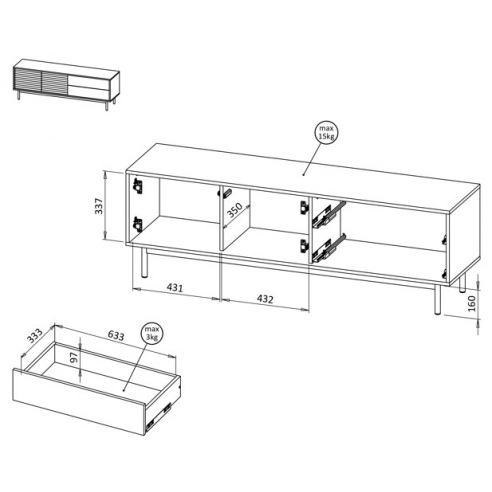 max
15kg

337

350

431

432

160

333

633

max
3kg

97